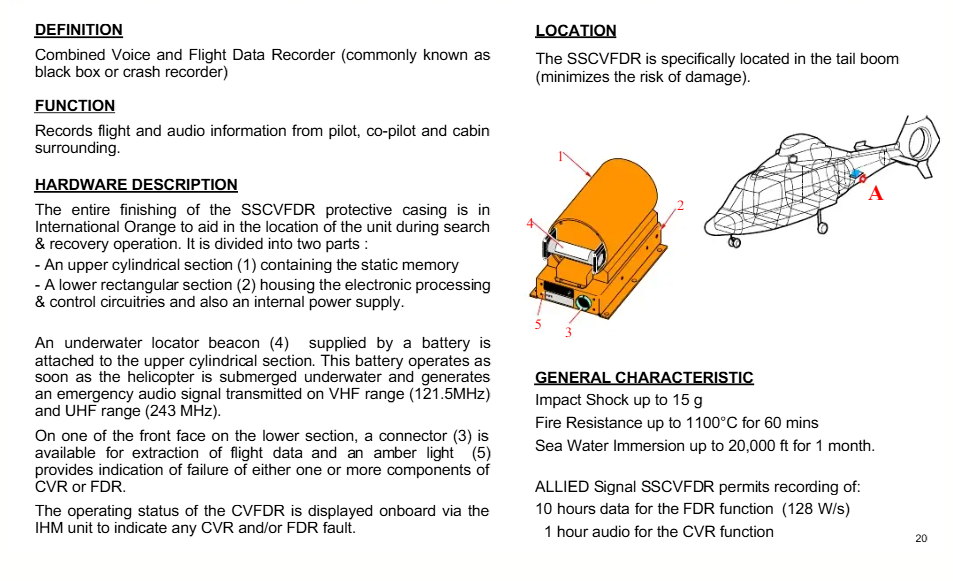 DEFINITION

Combined Voice and Flight Data Recorder (commonly known as black box or crash recorder)

FUNCTION

Records flight and audio information from pilot, co-pilot and cabin surrounding.

HARDWARE DESCRIPTION

The entire finishing of the SSCVFDR protective casing is in International Orange to aid in the location of the unit during search & recovery operation. It is divided into two parts :
- An upper cylindrical section (1) containing the static memory
- A lower rectangular section (2) housing the electronic processing & control circuitries and also an internal power supply.

An underwater locator beacon (4) supplied by a battery is attached to the upper cylindrical section. This battery operates as soon as the helicopter is submerged underwater and generates an emergency audio signal transmitted on VHF range (121.5MHz) and UHF range (243 MHz).

On one of the front face on the lower section, a connector (3) is available for extraction of flight data and an amber light (5) provides indication of failure of either one or more components of CVR or FDR.

The operating status of the CVFDR is displayed onboard via the IHM unit to indicate any CVR and/or FDR fault.

LOCATION

The SSCVFDR is specifically located in the tail boom (minimizes the risk of damage).

1
2
4
5
3

A

GENERAL CHARACTERISTIC

Impact Shock up to 15 g

Fire Resistance up to 1100°C for 60 mins

Sea Water Immersion up to 20,000 ft for 1 month.

ALLIED Signal SSCVFDR permits recording of:
10 hours data for the FDR function (128 W/s)
1 hour audio for the CVR function

20